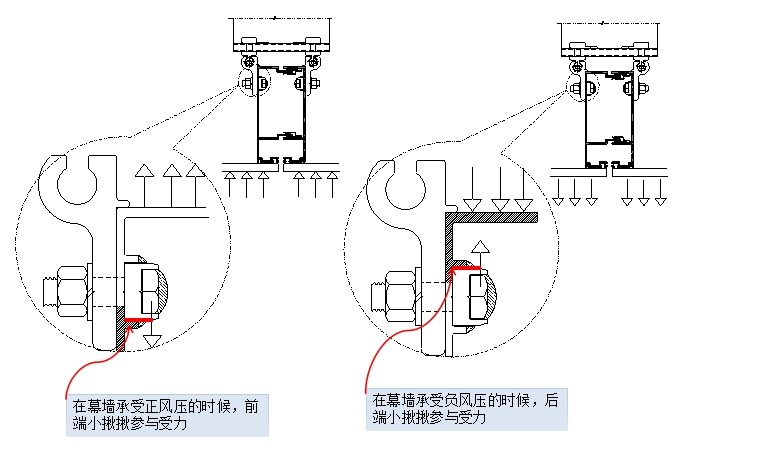 在幕墙承受正风压的时候，前端小揪揪参与受力

在幕墙承受负风压的时候，后端小揪揪参与受力