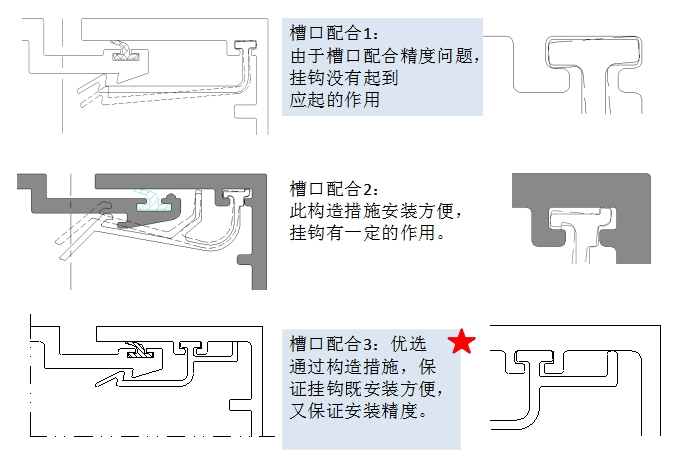 槽口配合1：
由于槽口配合精度问题，
挂钩没有起到
应起的作用

槽口配合2：
此构造措施安装方便，
挂钩有一定的作用。

槽口配合3：优选
通过构造措施，保
证挂钩既安装方便，
又保证安装精度。