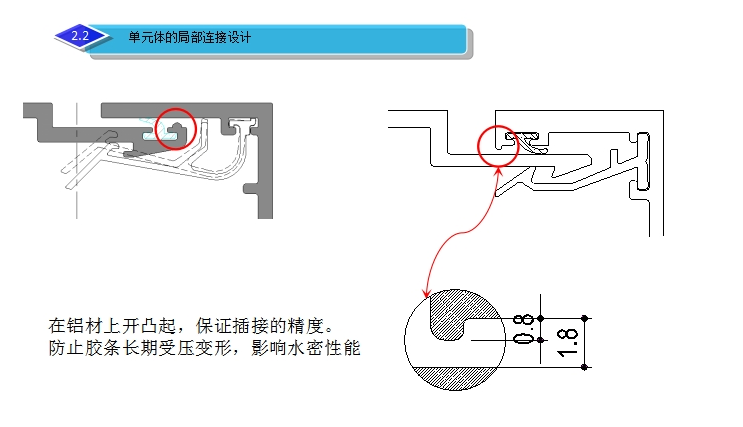 2.2 单元体的局部连接设计

在铝材上开凸起，保证插接的精度。
防止胶条长期受压变形，影响水密性能

0.8

1.8