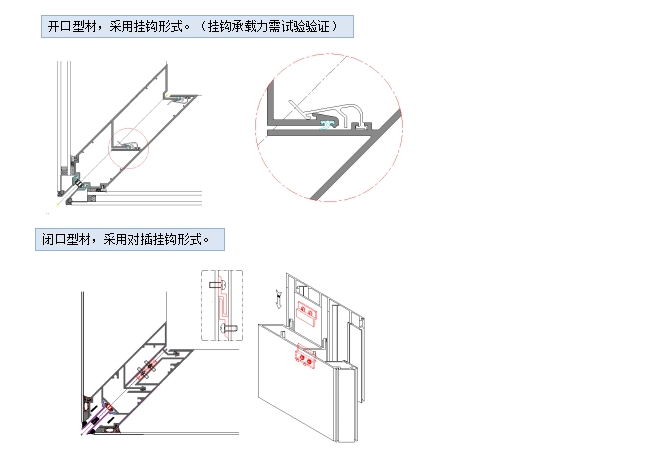 开口型材，采用挂钩形式。（挂钩承载力需试验验证）

闭口型材，采用对插挂钩形式。